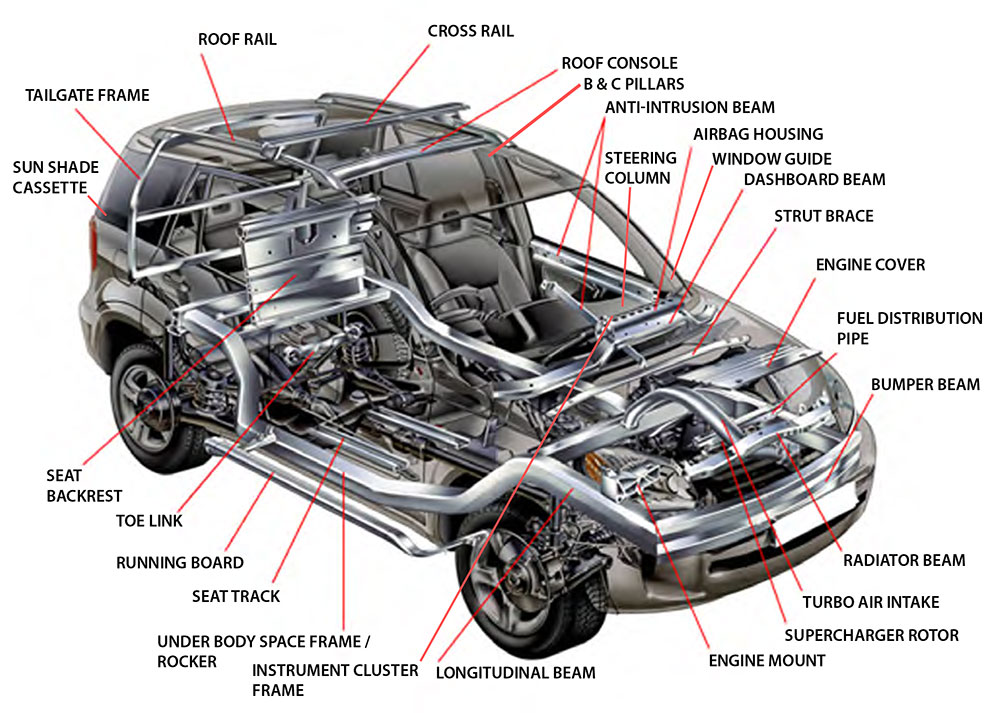 ROOF RAIL
CROSS RAIL
ROOF CONSOLE
B & C PILLARS
TAILGATE FRAME
ANTI-INTRUSION BEAM
AIRBAG HOUSING
SUN SHADE CASSETTE
STEERING COLUMN
WINDOW GUIDE
DASHBOARD BEAM
STRUT BRACE
ENGINE COVER
FUEL DISTRIBUTION PIPE
BUMPER BEAM
SEAT BACKREST
TOE LINK
RUNNING BOARD
SEAT TRACK
UNDER BODY SPACE FRAME / ROCKER
INSTRUMENT CLUSTER FRAME
LONGITUDINAL BEAM
ENGINE MOUNT
SUPERCHARGER ROTOR
TURBO AIR INTAKE
RADIATOR BEAM